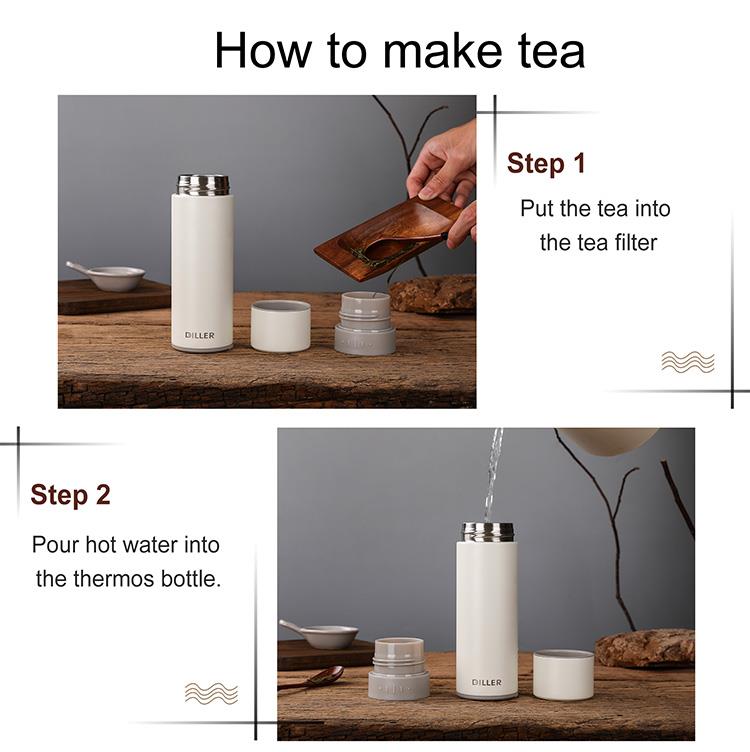 How to make tea

DILLER

Step 1
Put the tea into the tea filter

Step 2
Pour hot water into the thermos bottle.

DILLER