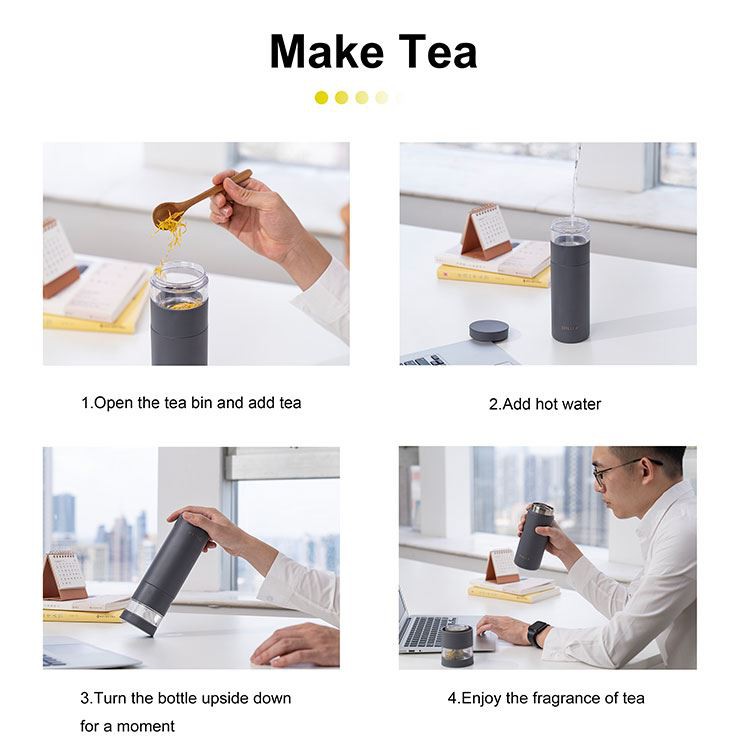 Make Tea

1.Open the tea bin and add tea

2.Add hot water

3.Turn the bottle upside down for a moment

4.Enjoy the fragrance of tea