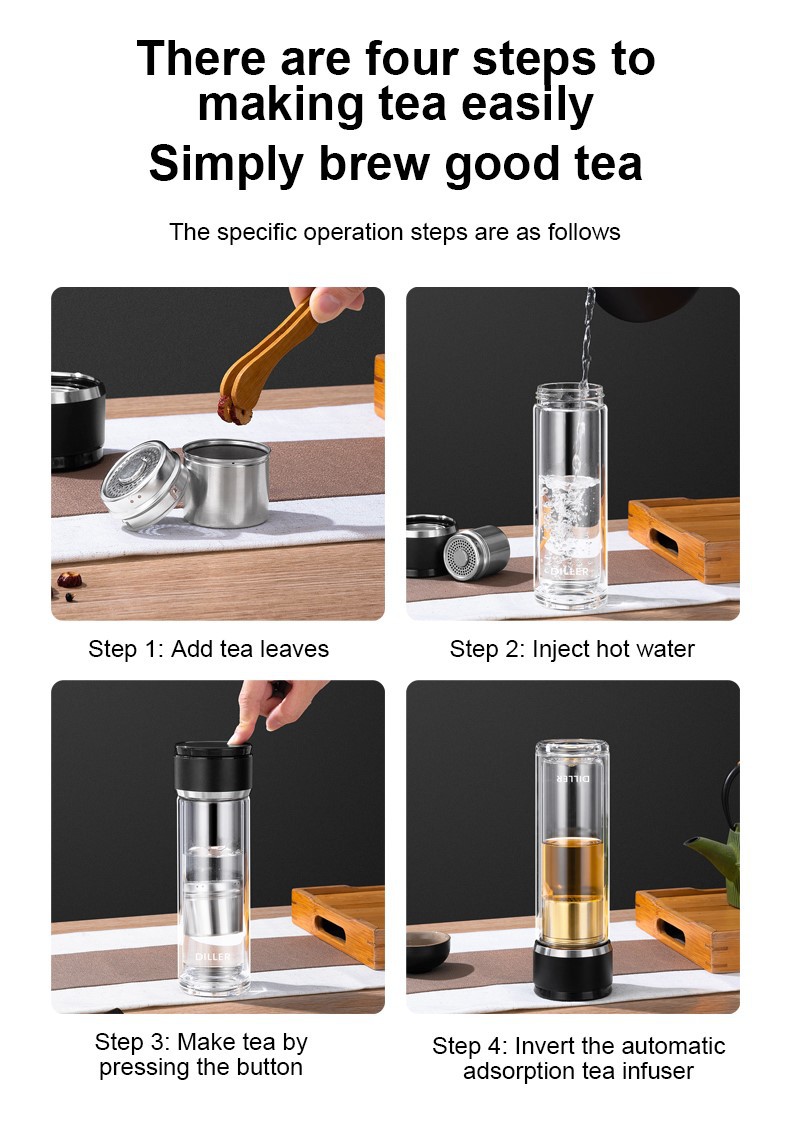 There are four steps to making tea easily
Simply brew good tea

The specific operation steps are as follows

Step 1: Add tea leaves

DILLER

Step 2: Inject hot water

DILLER

Step 3: Make tea by pressing the button

DILLER

Step 4: Invert the automatic adsorption tea infuser