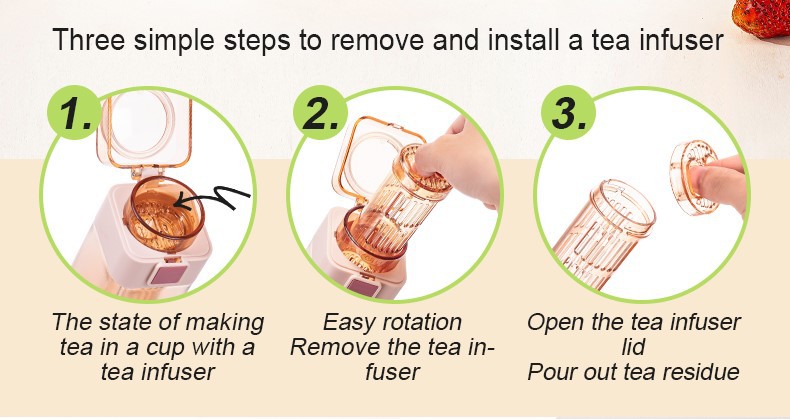 Three simple steps to remove and install a tea infuser

1.

The state of making tea in a cup with a tea infuser

2.

Easy rotation
Remove the tea infuser

3.

Open the tea infuser lid
Pour out tea residue