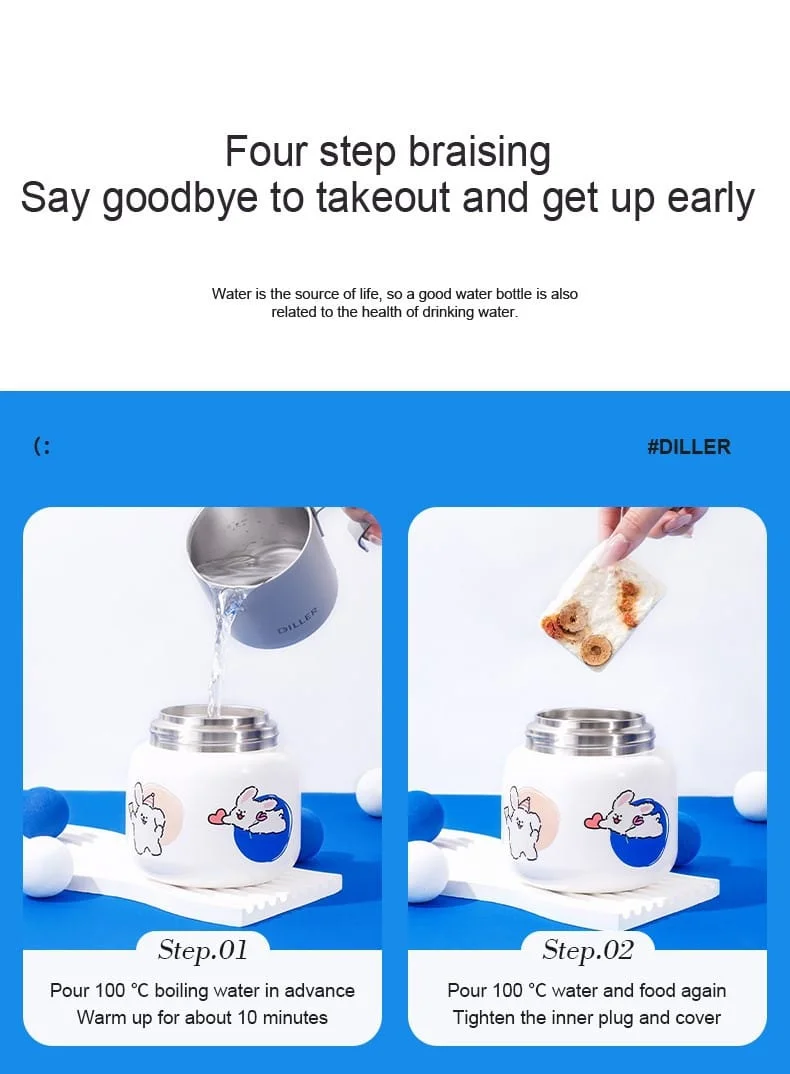 Four step braising
Say goodbye to takeout and get up early

Water is the source of life, so a good water bottle is also related to the health of drinking water.

(:

#DILLER

DILLER

Step.01

Pour 100 °C boiling water in advance
Warm up for about 10 minutes

Step.02

Pour 100 °C water and food again
Tighten the inner plug and cover