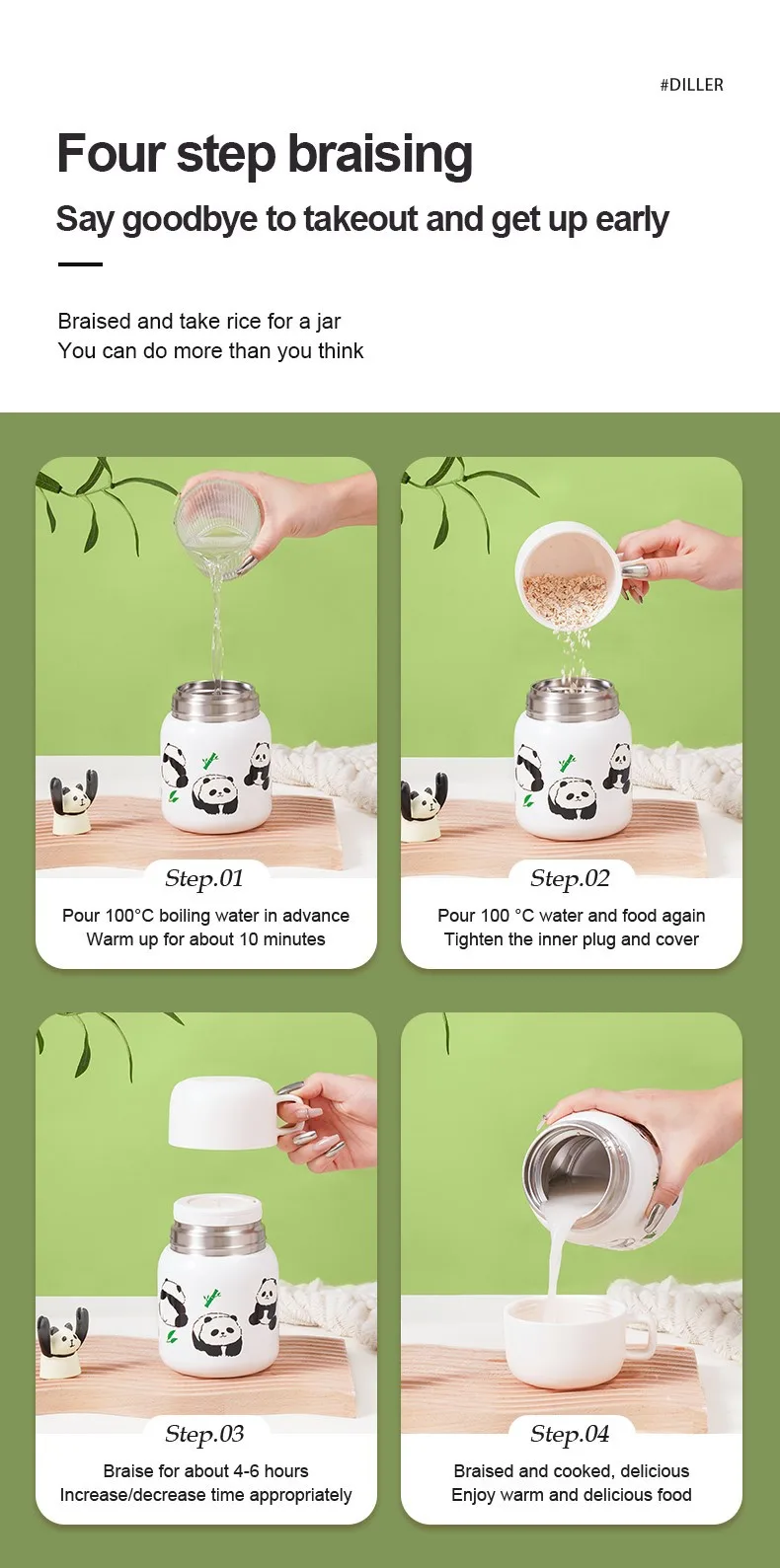 #DILLER

Four step braising

Say goodbye to takeout and get up early

Braised and take rice for a jar
You can do more than you think

Step.01
Pour 100°C boiling water in advance
Warm up for about 10 minutes

Step.02
Pour 100 °C water and food again
Tighten the inner plug and cover

Step.03
Braise for about 4-6 hours
Increase/decrease time appropriately

Step.04
Braised and cooked, delicious
Enjoy warm and delicious food