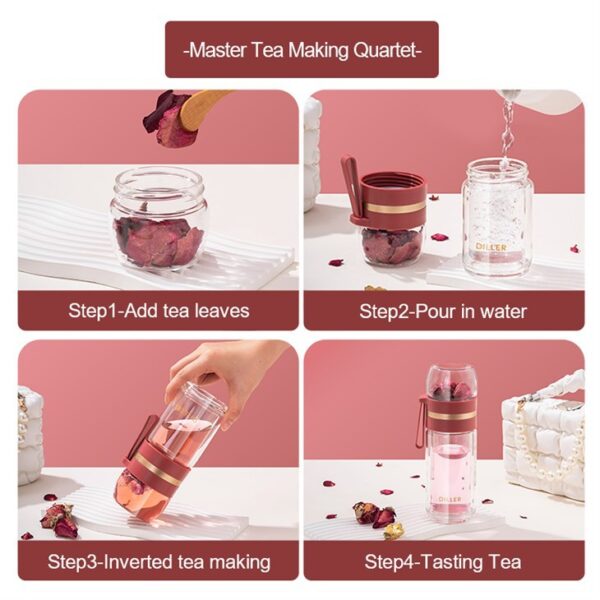 -Master Tea Making Quartet-

Step1-Add tea leaves

DILLER

Step2-Pour in water

Step3-Inverted tea making

DILLER

Step4-Tasting Tea