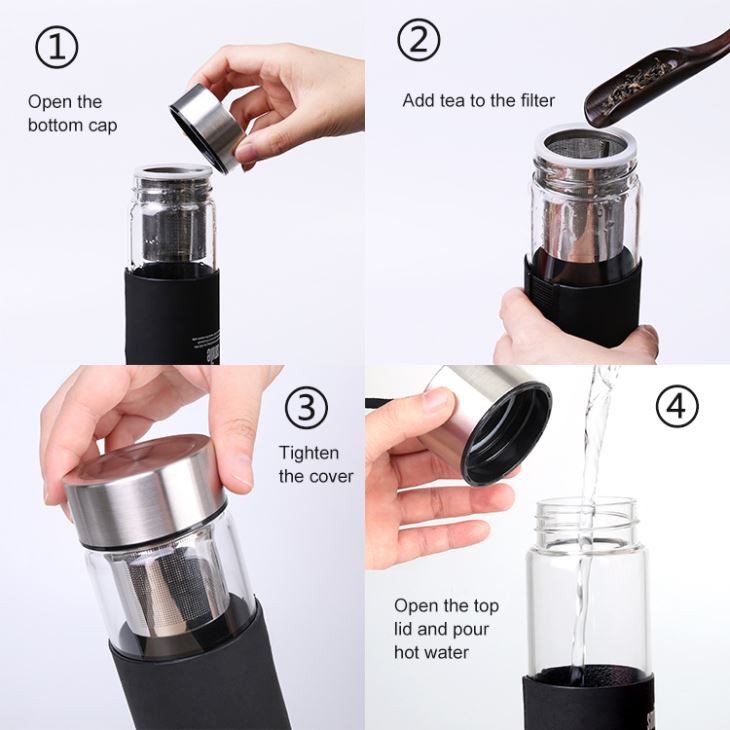 ①

Open the bottom cap

②

Add tea to the filter

③

Tighten the cover

④

Open the top lid and pour hot water