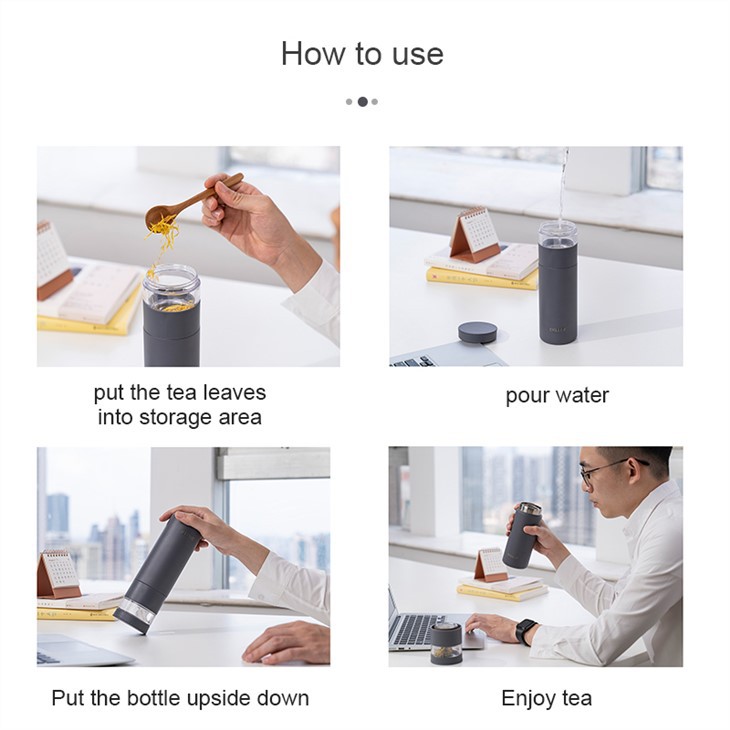 How to use

put the tea leaves into storage area

pour water

Put the bottle upside down

Enjoy tea