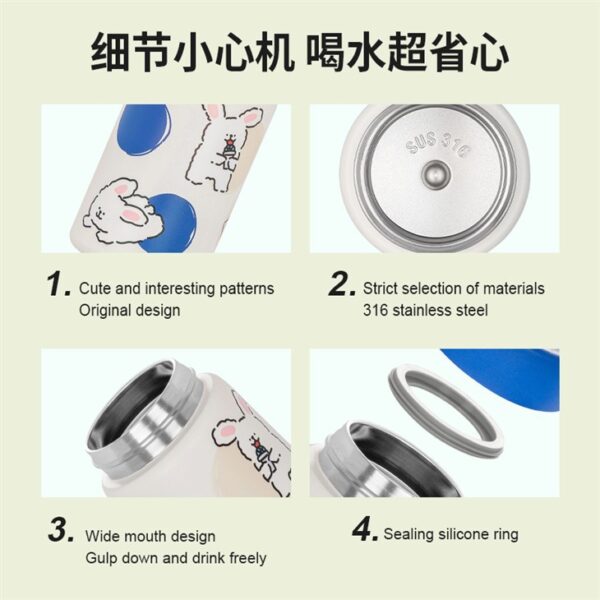 细节小心机 喝水超省心

SUS 316

1. Cute and interesting patterns
Original design

2. Strict selection of materials
316 stainless steel

3. Wide mouth design
Gulp down and drink freely

4. Sealing silicone ring