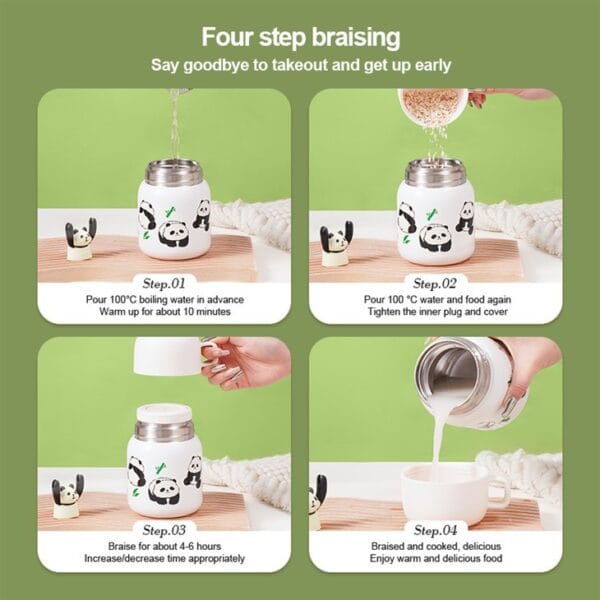 Four step braising
Say goodbye to takeout and get up early

Step.01
Pour 100°C boiling water in advance
Warm up for about 10 minutes

Step.02
Pour 100 °C water and food again
Tighten the inner plug and cover

Step.03
Braise for about 4-6 hours
Increase/decrease time appropriately

Step.04
Braised and cooked, delicious
Enjoy warm and delicious food