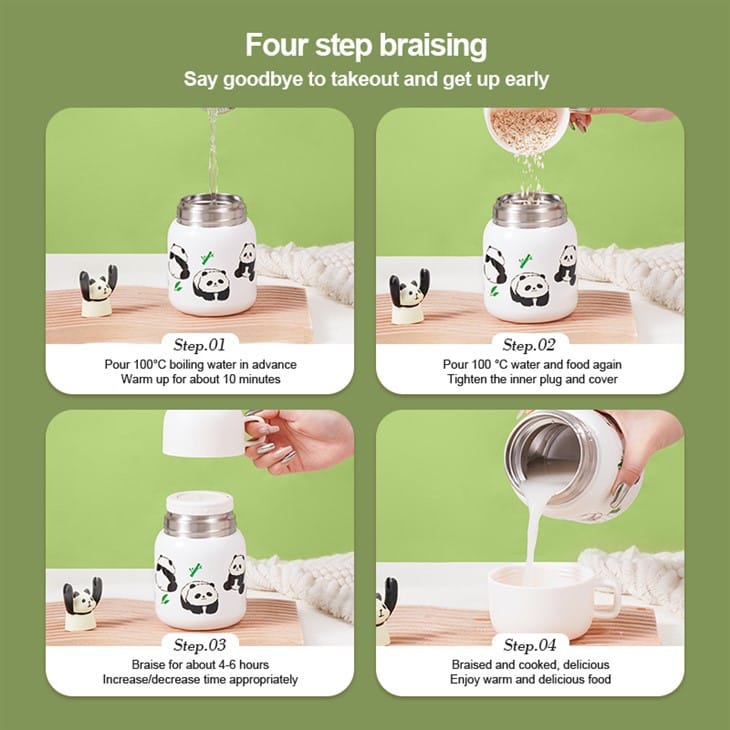 Four step braising
Say goodbye to takeout and get up early

Step.01
Pour 100°C boiling water in advance
Warm up for about 10 minutes

Step.02
Pour 100 °C water and food again
Tighten the inner plug and cover

Step.03
Braise for about 4-6 hours
Increase/decrease time appropriately

Step.04
Braised and cooked, delicious
Enjoy warm and delicious food