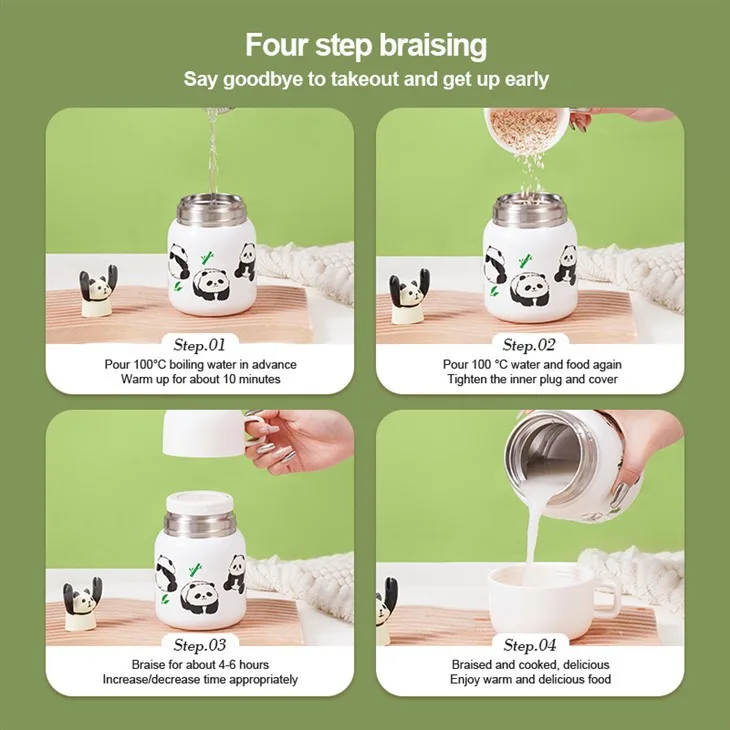 Four step braising
Say goodbye to takeout and get up early

Step.01
Pour 100°C boiling water in advance
Warm up for about 10 minutes

Step.02
Pour 100 °C water and food again
Tighten the inner plug and cover

Step.03
Braise for about 4-6 hours
Increase/decrease time appropriately

Step.04
Braised and cooked, delicious
Enjoy warm and delicious food