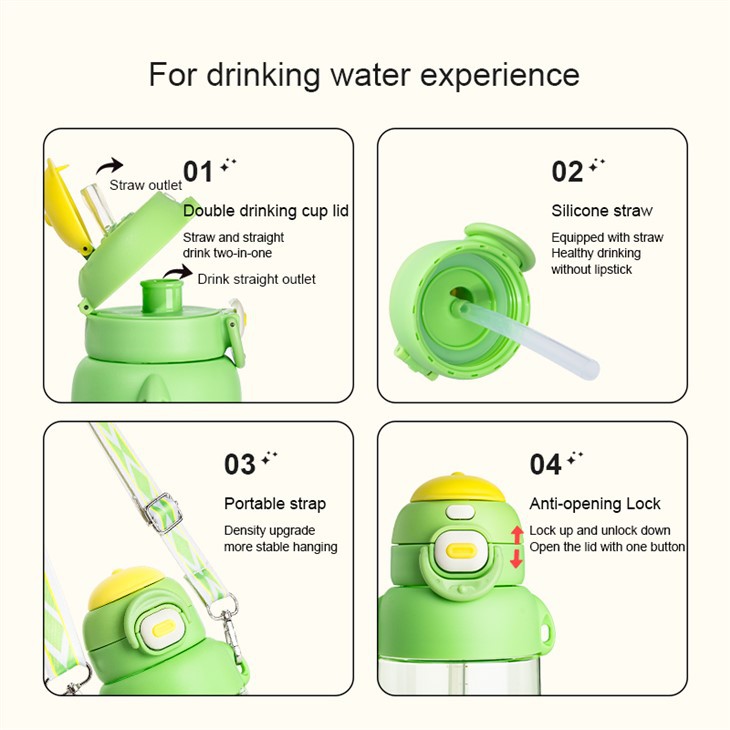 For drinking water experience

Straw outlet

01

Double drinking cup lid

Straw and straight drink two-in-one

Drink straight outlet

02

Silicone straw

Equipped with straw
Healthy drinking
without lipstick

03

Portable strap

Density upgrade
more stable hanging

04

Anti-opening Lock

Lock up and unlock down
Open the lid with one button