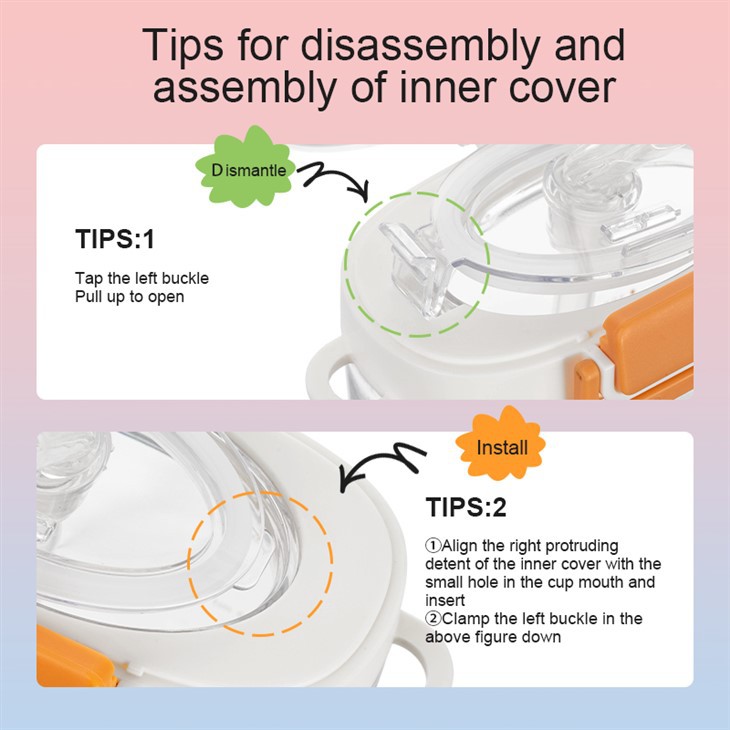 Tips for disassembly and assembly of inner cover

Dismantle

TIPS:1

Tap the left buckle
Pull up to open

Install

TIPS:2

①Align the right protruding detent of the inner cover with the small hole in the cup mouth and insert
②Clamp the left buckle in the above figure down