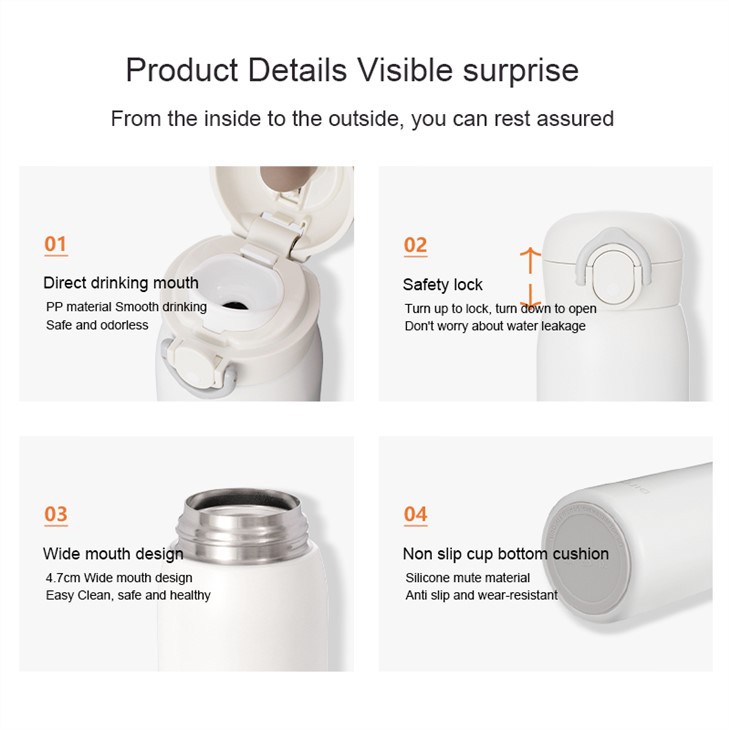 Product Details Visible surprise

From the inside to the outside, you can rest assured

01

Direct drinking mouth

PP material Smooth drinking
Safe and odorless

02

Safety lock

Turn up to lock, turn down to open
Don't worry about water leakage

03

Wide mouth design

4.7cm Wide mouth design
Easy Clean, safe and healthy

04

Non slip cup bottom cushion

Silicone mute material
Anti slip and wear-resistant