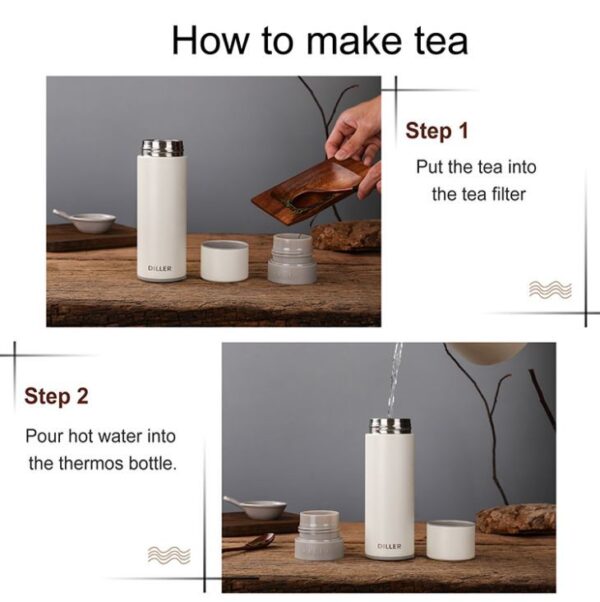 How to make tea

DILLER

Step 1

Put the tea into the tea filter

Step 2

Pour hot water into the thermos bottle.

DILLER